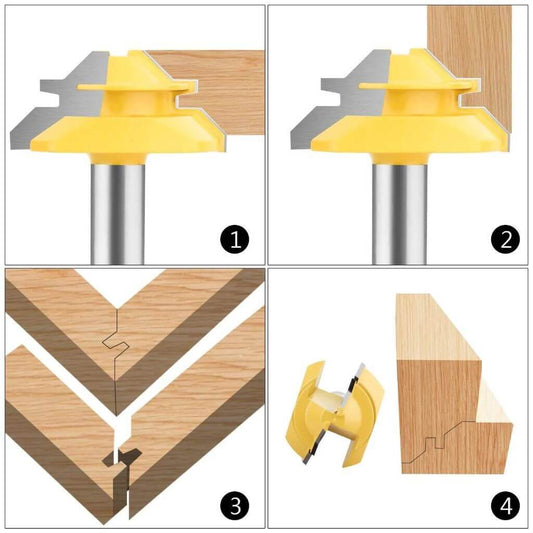 1

2

3

4